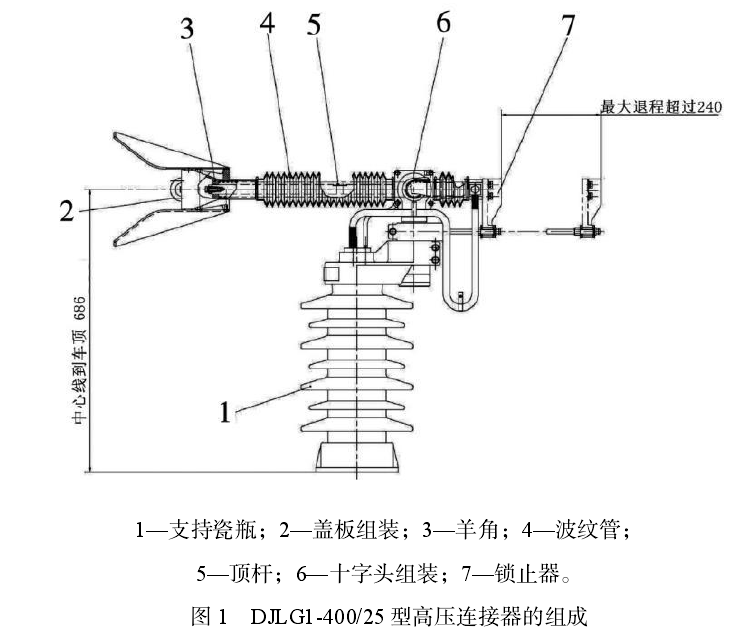 3
4
5
6
7
最大退程超过240
2
中心线到车顶 686
1

1—支持瓷瓶；2—盖板组装；3—羊角；4—波纹管；
5—顶杆；6—十字头组装；7—锁止器。
图 1 DJLG1-400/25 型高压连接器的组成